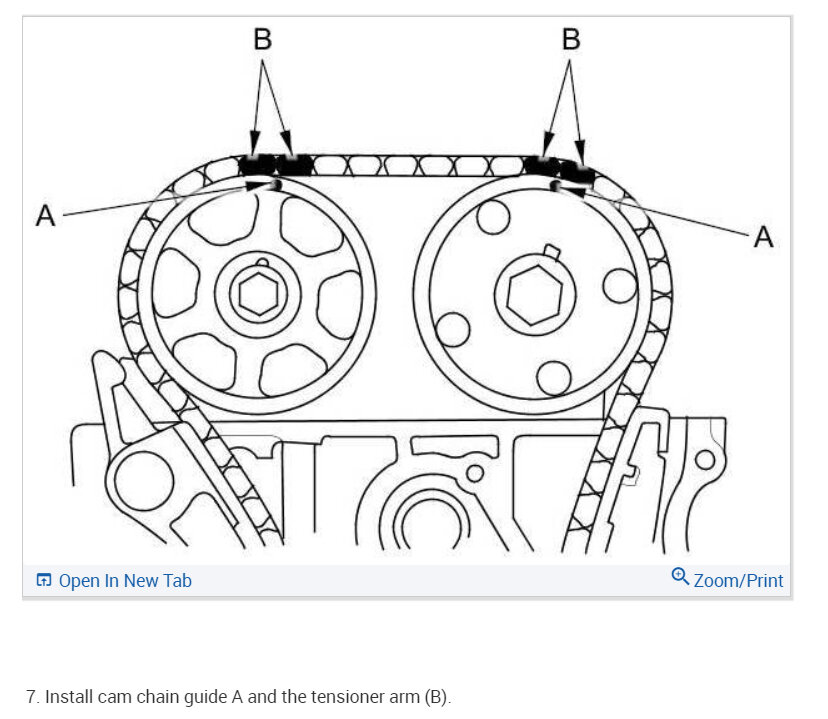 B
B
A
A

Open In New Tab
Zoom/Print

7. Install cam chain guide A and the tensioner arm (B).