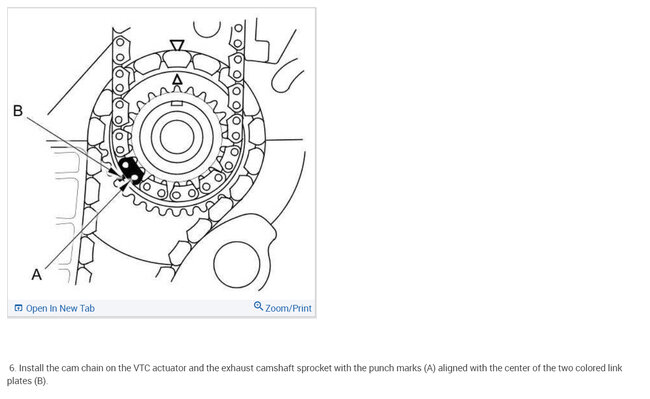 B

A

Open In New Tab

Zoom/Print

6. Install the cam chain on the VTC actuator and the exhaust camshaft sprocket with the punch marks (A) aligned with the center of the two colored link plates (B).