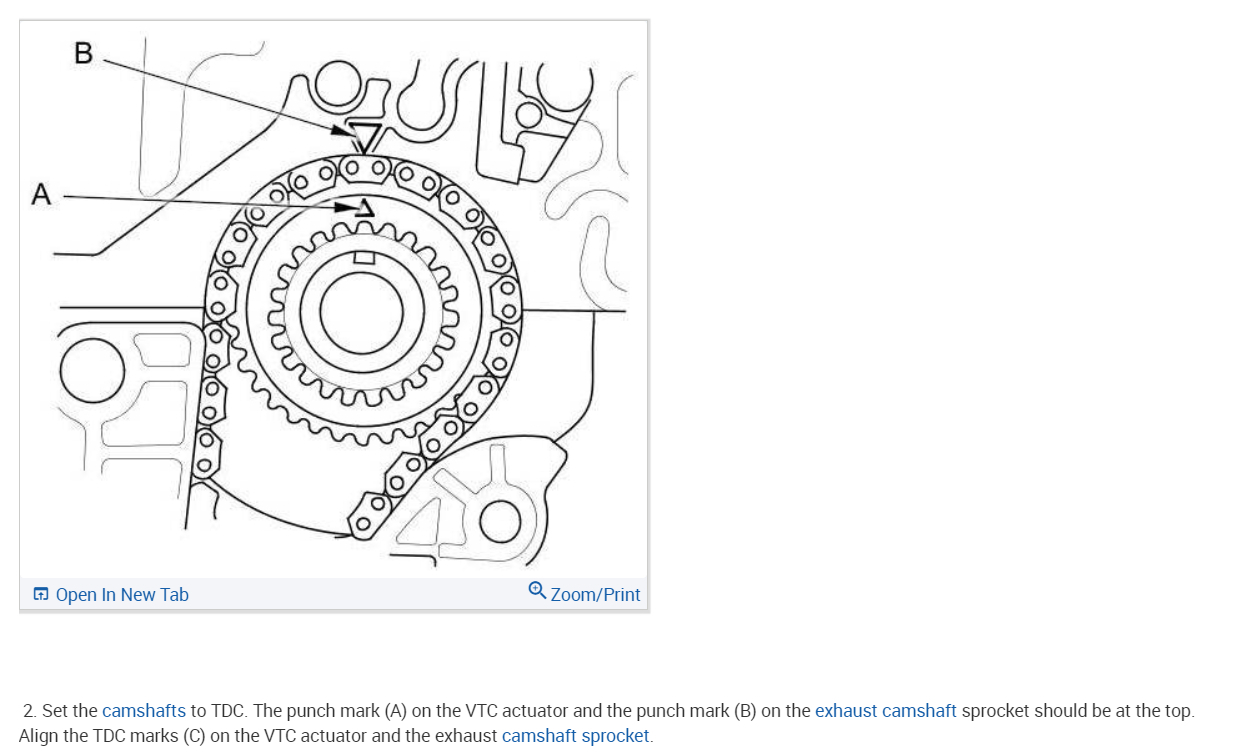 B

A

Open In New Tab

Zoom/Print

2. Set the camshafts to TDC. The punch mark (A) on the VTC actuator and the punch mark (B) on the exhaust camshaft sprocket should be at the top. Align the TDC marks (C) on the VTC actuator and the exhaust camshaft sprocket.