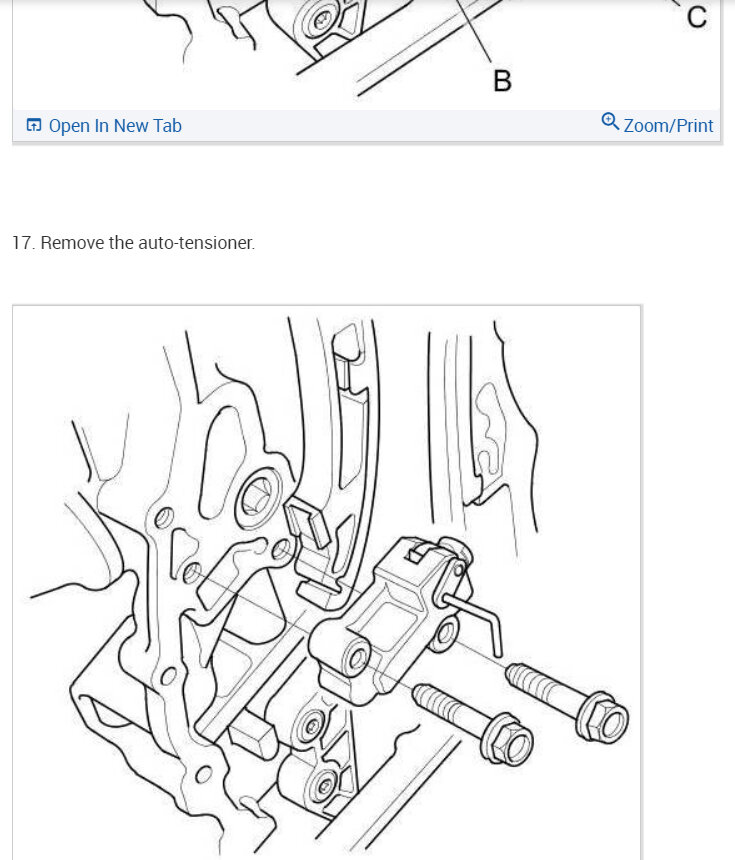 C

B

Open In New Tab

Zoom/Print

17. Remove the auto-tensioner.