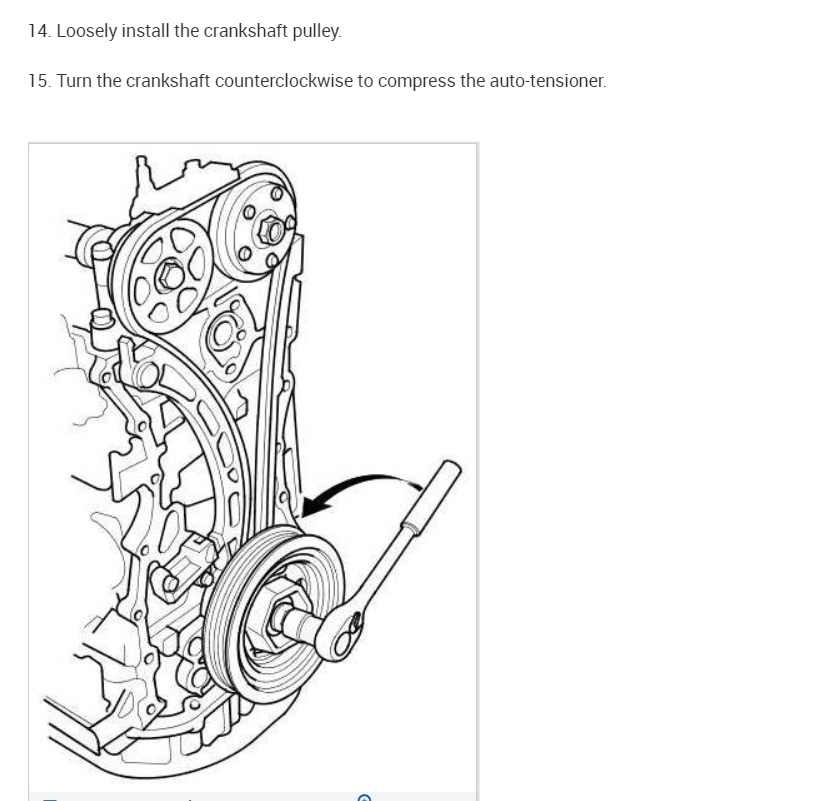 14. Loosely install the crankshaft pulley.

15. Turn the crankshaft counterclockwise to compress the auto-tensioner.