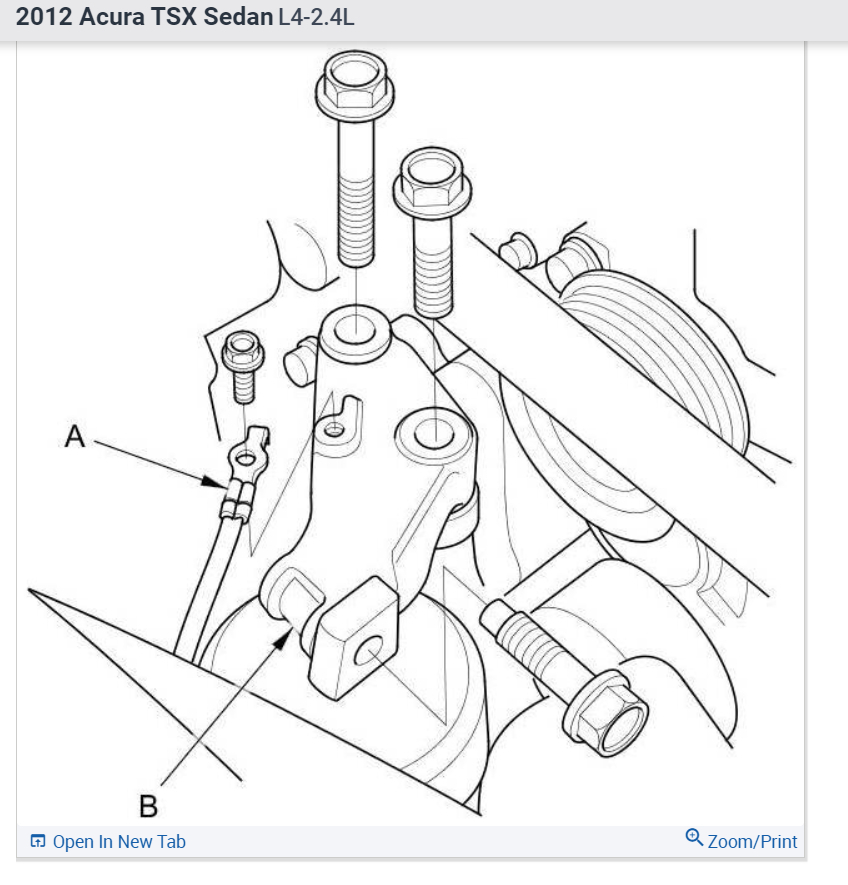 2012 Acura TSX Sedan L4-2.4L

A

B

Open In New Tab

Zoom/Print