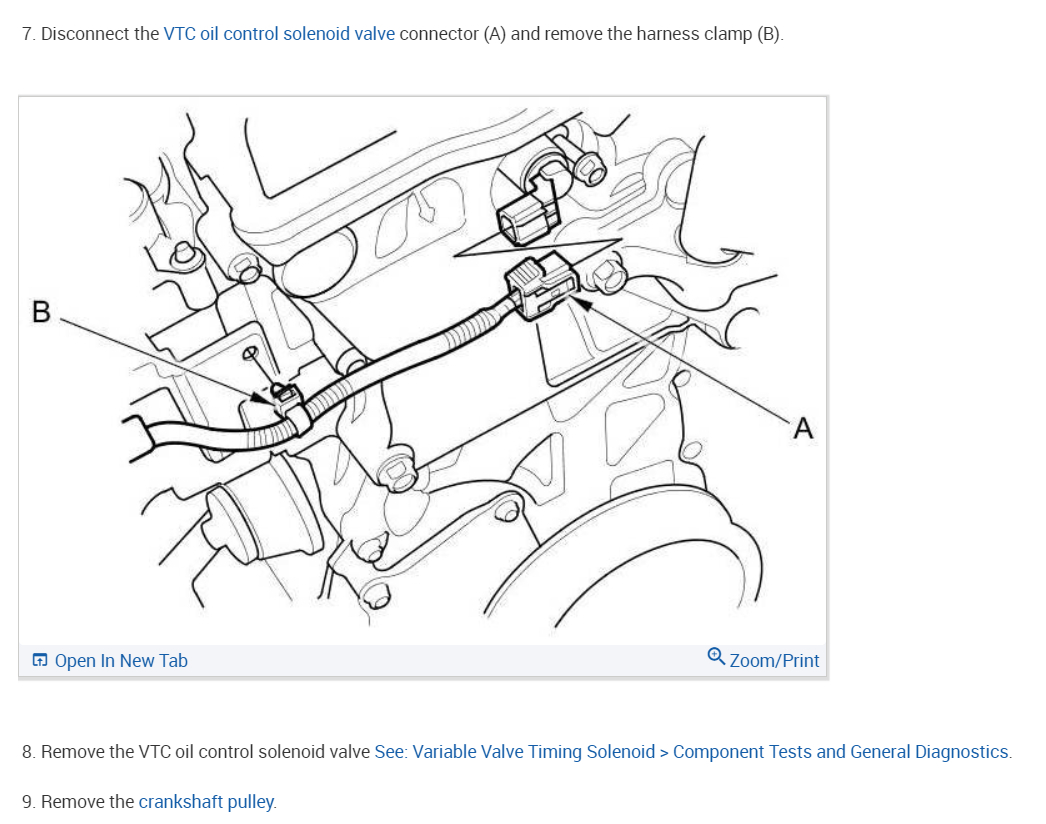 7. Disconnect the VTC oil control solenoid valve connector (A) and remove the harness clamp (B).

B

A

Open In New Tab

Zoom/Print

8. Remove the VTC oil control solenoid valve See: Variable Valve Timing Solenoid > Component Tests and General Diagnostics.

9. Remove the crankshaft pulley.