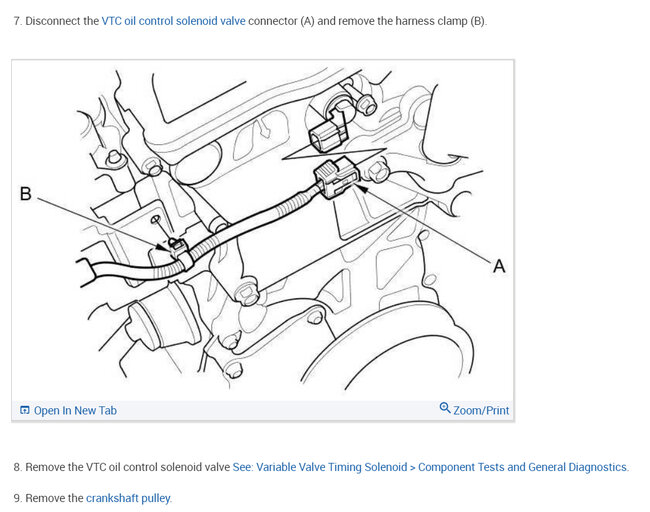 7. Disconnect the VTC oil control solenoid valve connector (A) and remove the harness clamp (B).

B

A

Open In New Tab

Zoom/Print

8. Remove the VTC oil control solenoid valve See: Variable Valve Timing Solenoid > Component Tests and General Diagnostics.

9. Remove the crankshaft pulley.