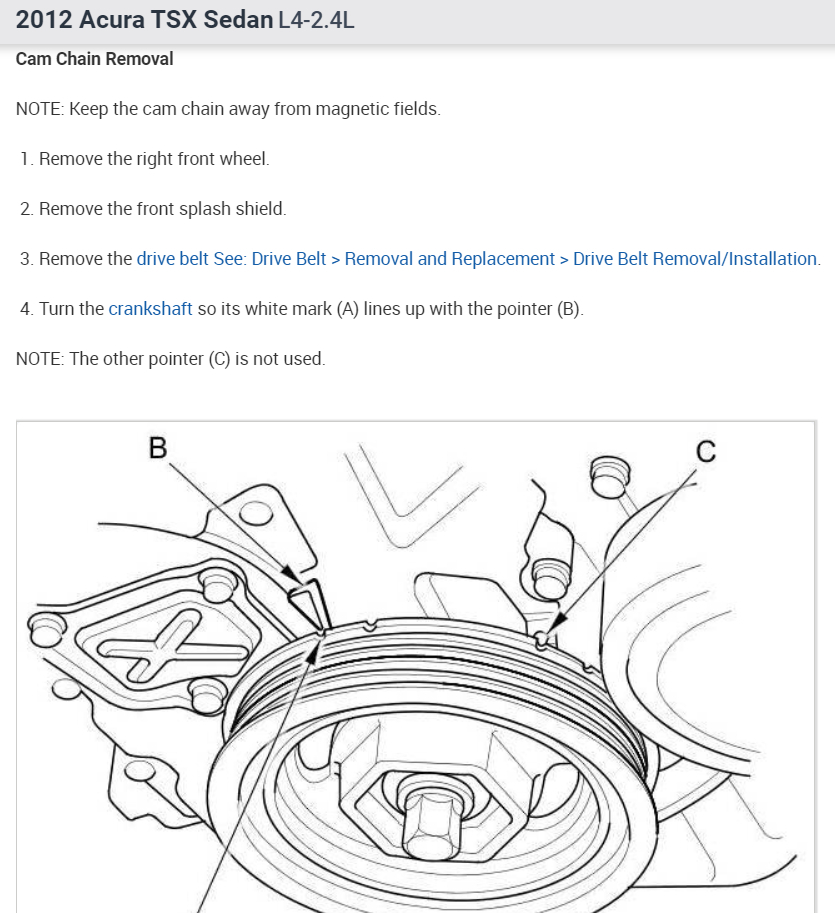 2012 Acura TSX Sedan L4-2.4L

Cam Chain Removal

NOTE: Keep the cam chain away from magnetic fields.

1. Remove the right front wheel.

2. Remove the front splash shield.

3. Remove the drive belt See: Drive Belt > Removal and Replacement > Drive Belt Removal/Installation.

4. Turn the crankshaft so its white mark (A) lines up with the pointer (B).

NOTE: The other pointer (C) is not used.

B

C