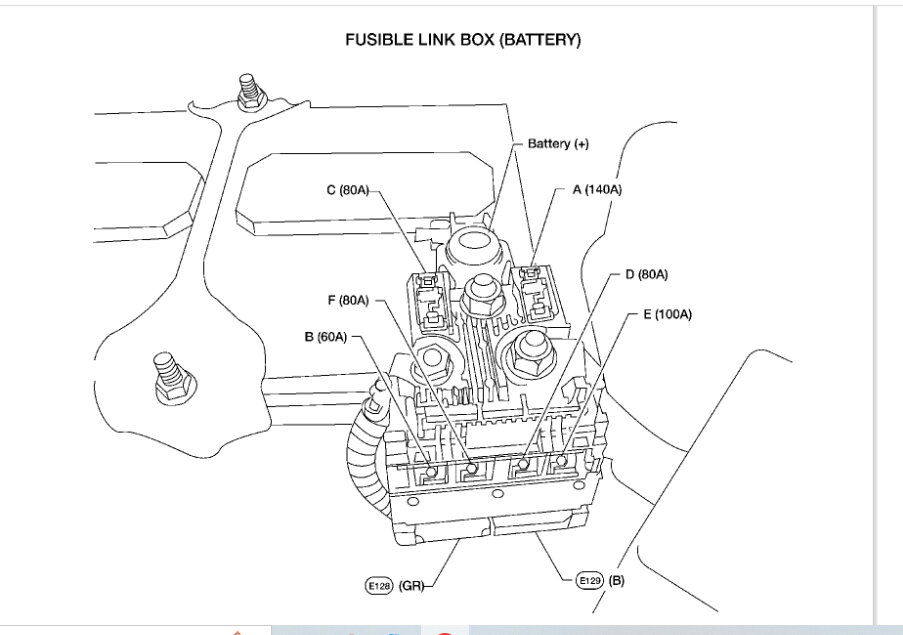 FUSIBLE LINK BOX (BATTERY)

Battery (+)

C (80A)

A (140A)

D (80A)

F (80A)

E (100A)

B (60A)

E128 (GR)

E129 (B)