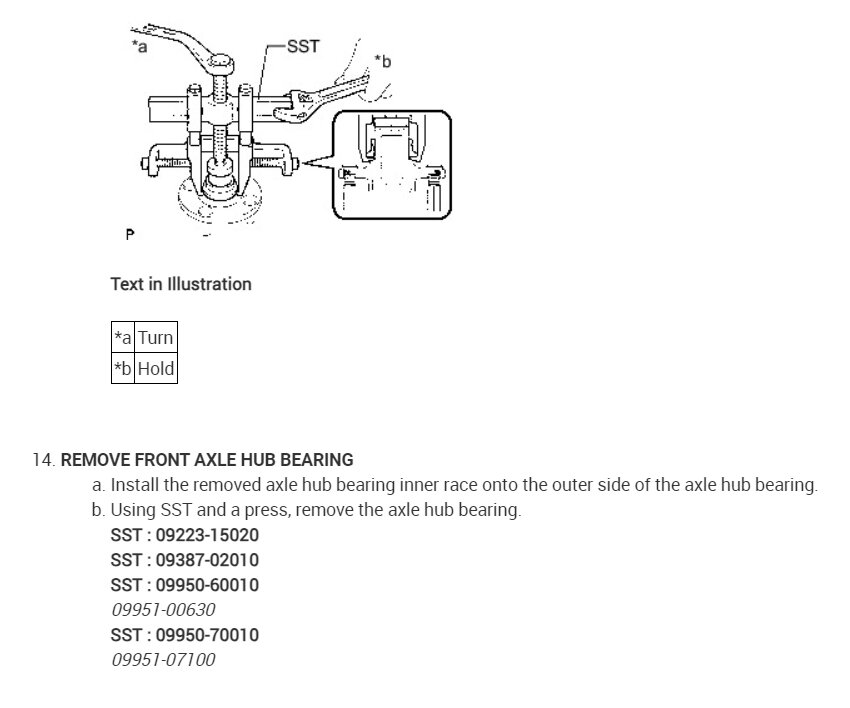 *a

SST

*b

P

Text in Illustration

| *a | Turn |
|---|---|
| *b | Hold |

14. REMOVE FRONT AXLE HUB BEARING

a. Install the removed axle hub bearing inner race onto the outer side of the axle hub bearing.

b. Using SST and a press, remove the axle hub bearing.

SST : 09223-15020

SST : 09387-02010

SST : 09950-60010

09951-00630

SST : 09950-70010

09951-07100