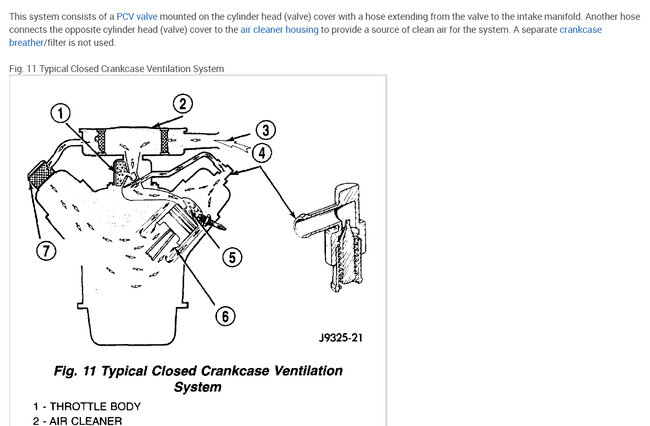 This system consists of a PCV valve mounted on the cylinder head (valve) cover with a hose extending from the valve to the intake manifold. Another hose connects the opposite cylinder head (valve) cover to the air cleaner housing to provide a source of clean air for the system. A separate crankcase breather/filter is not used.

Fig. 11 Typical Closed Crankcase Ventilation System

1
2
3
4
5
6
7

J9325-21

Fig. 11 Typical Closed Crankcase Ventilation System

1 - THROTTLE BODY
2 - AIR CLEANER