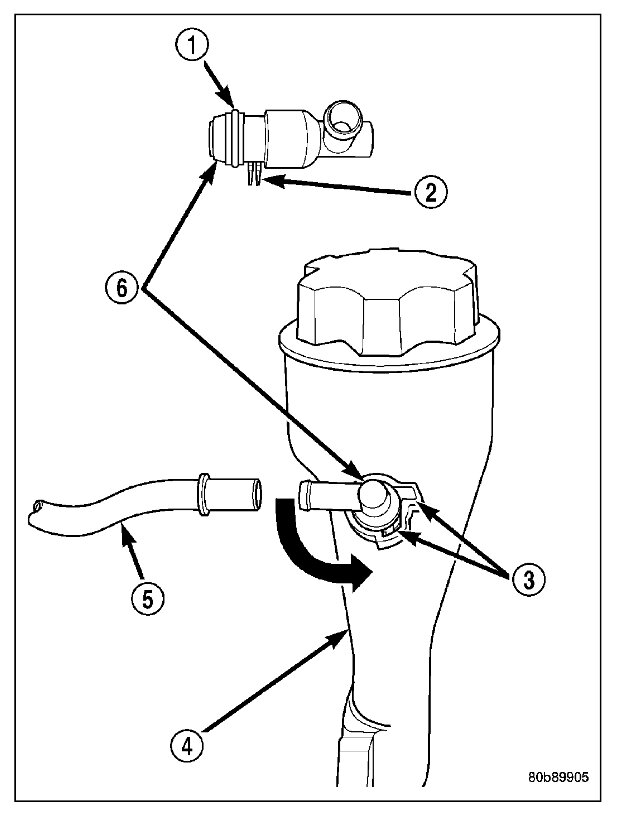 1
2
6
3
5
4
80b89905