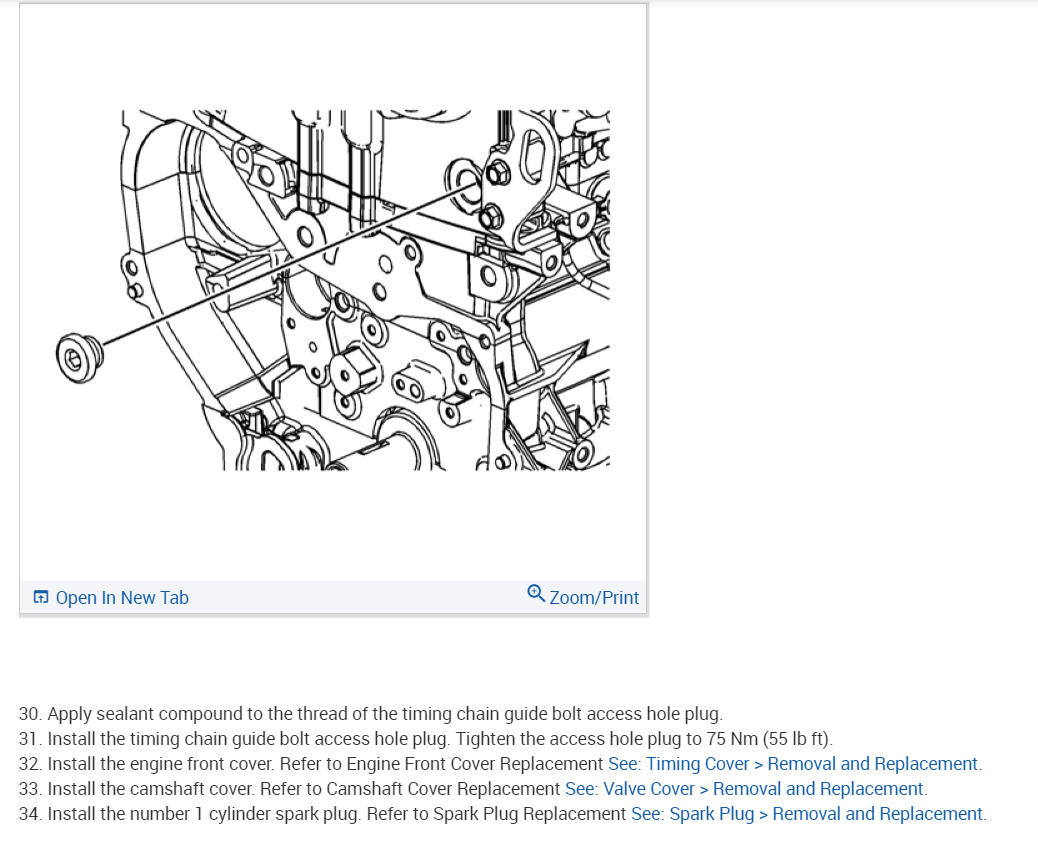 Open In New Tab

Zoom/Print

30. Apply sealant compound to the thread of the timing chain guide bolt access hole plug.
31. Install the timing chain guide bolt access hole plug. Tighten the access hole plug to 75 Nm (55 lb ft).
32. Install the engine front cover. Refer to Engine Front Cover Replacement See: Timing Cover > Removal and Replacement.
33. Install the camshaft cover. Refer to Camshaft Cover Replacement See: Valve Cover > Removal and Replacement.
34. Install the number 1 cylinder spark plug. Refer to Spark Plug Replacement See: Spark Plug > Removal and Replacement.