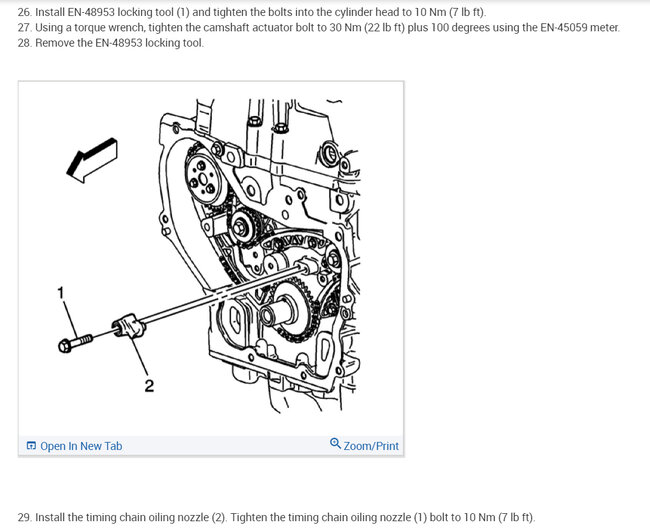 26. Install EN-48953 locking tool (1) and tighten the bolts into the cylinder head to 10 Nm (7 lb ft).
27. Using a torque wrench, tighten the camshaft actuator bolt to 30 Nm (22 lb ft) plus 100 degrees using the EN-45059 meter.
28. Remove the EN-48953 locking tool.

1

2

Open In New Tab

Zoom/Print

29. Install the timing chain oiling nozzle (2). Tighten the timing chain oiling nozzle (1) bolt to 10 Nm (7 lb ft).