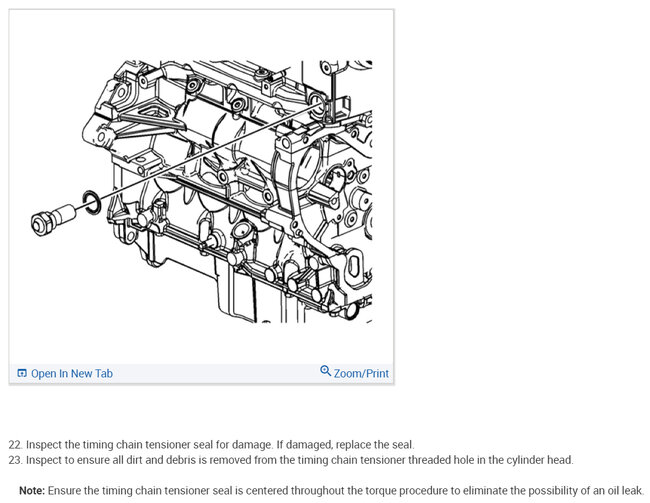 Open In New Tab

Zoom/Print

22. Inspect the timing chain tensioner seal for damage. If damaged, replace the seal.
23. Inspect to ensure all dirt and debris is removed from the timing chain tensioner threaded hole in the cylinder head.

Note: Ensure the timing chain tensioner seal is centered throughout the torque procedure to eliminate the possibility of an oil leak.