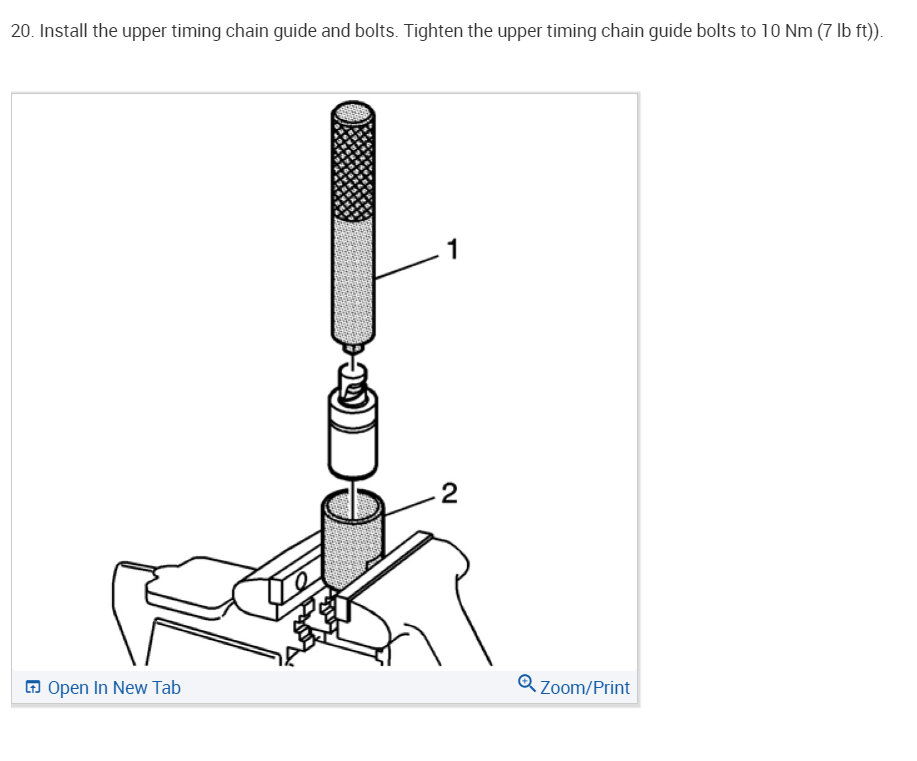 20. Install the upper timing chain guide and bolts. Tighten the upper timing chain guide bolts to 10 Nm (7 lb ft)).

1

2

Open In New Tab

Zoom/Print