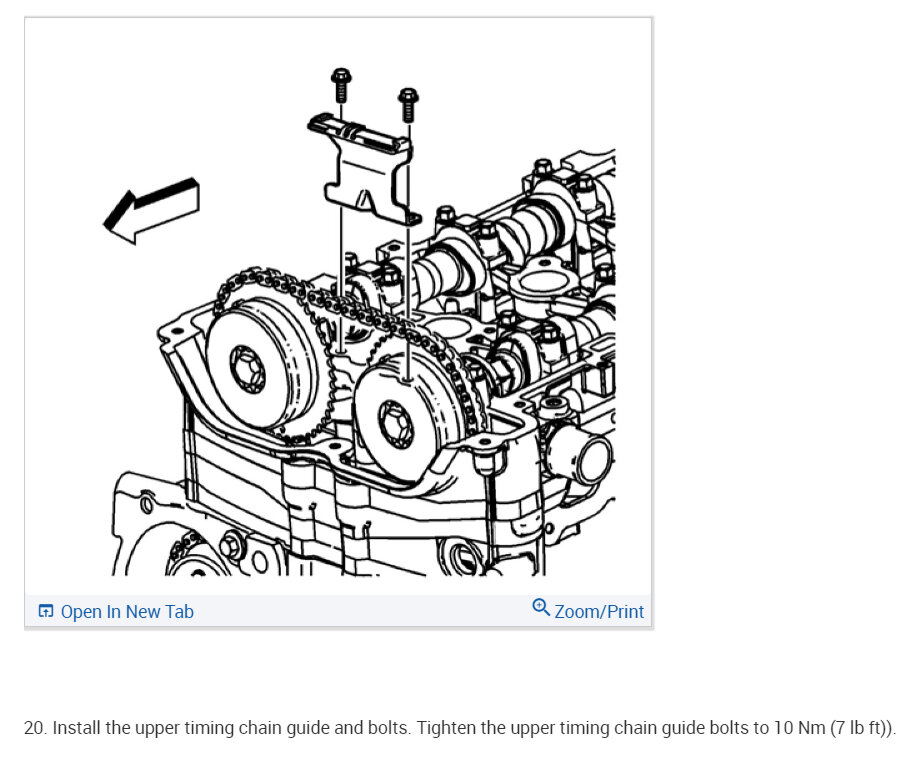 Open In New Tab

Zoom/Print

20. Install the upper timing chain guide and bolts. Tighten the upper timing chain guide bolts to 10 Nm (7 lb ft)).