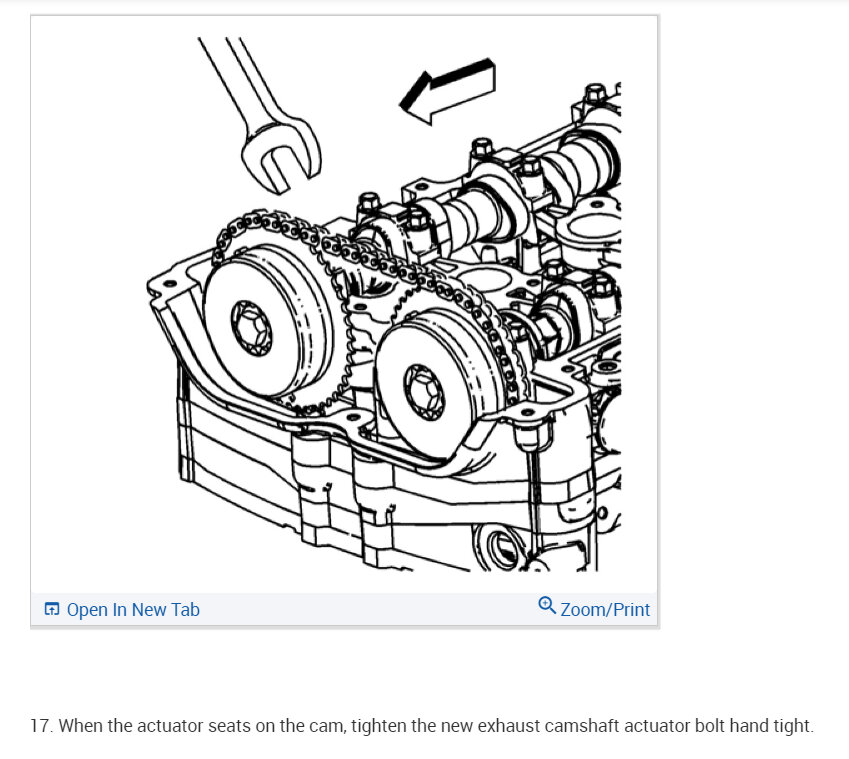 Open In New Tab

Zoom/Print

17. When the actuator seats on the cam, tighten the new exhaust camshaft actuator bolt hand tight.