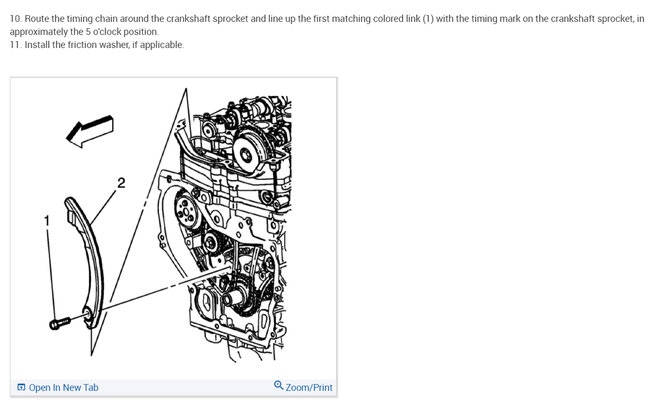 10. Route the timing chain around the crankshaft sprocket and line up the first matching colored link (1) with the timing mark on the crankshaft sprocket, in approximately the 5 o'clock position.
11. Install the friction washer, if applicable.

2

1

Open In New Tab

Zoom/Print