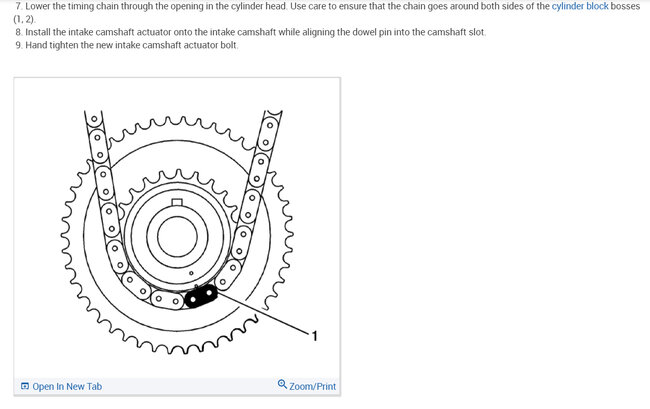 7. Lower the timing chain through the opening in the cylinder head. Use care to ensure that the chain goes around both sides of the cylinder block bosses (1, 2).
8. Install the intake camshaft actuator onto the intake camshaft while aligning the dowel pin into the camshaft slot.
9. Hand tighten the new intake camshaft actuator bolt.

1

Open In New Tab

Zoom/Print