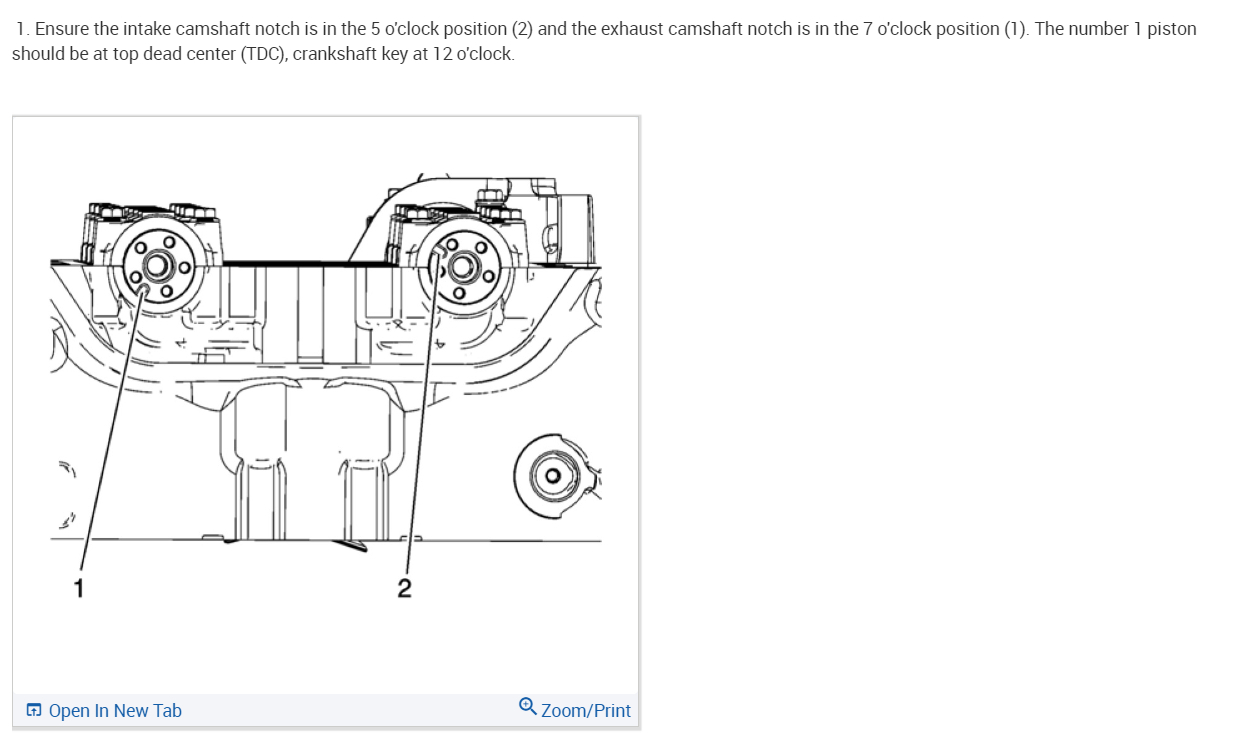 1. Ensure the intake camshaft notch is in the 5 o'clock position (2) and the exhaust camshaft notch is in the 7 o'clock position (1). The number 1 piston should be at top dead center (TDC), crankshaft key at 12 o'clock.

1

2

Open In New Tab

Zoom/Print