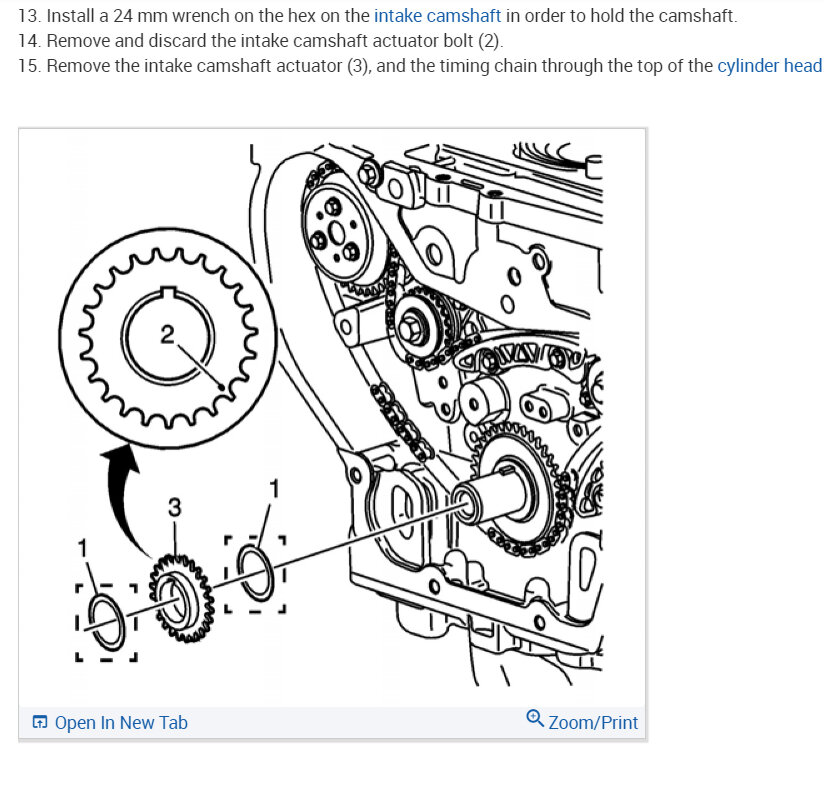 13. Install a 24 mm wrench on the hex on the intake camshaft in order to hold the camshaft.
14. Remove and discard the intake camshaft actuator bolt (2).
15. Remove the intake camshaft actuator (3), and the timing chain through the top of the cylinder head

2
3
1
1

Open In New Tab
Zoom/Print