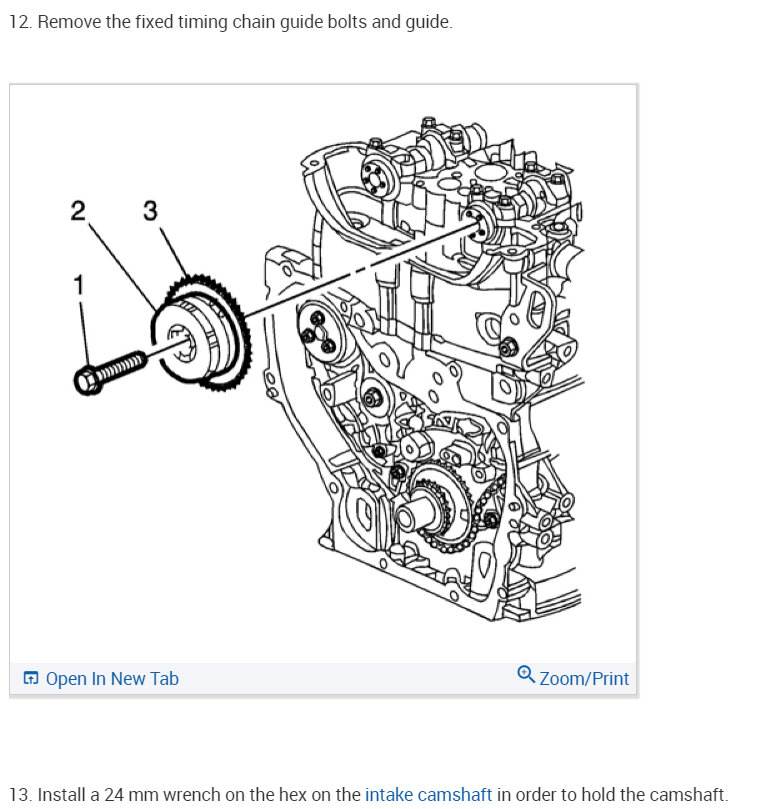 12. Remove the fixed timing chain guide bolts and guide.

2
3
1

Open In New Tab

Zoom/Print

13. Install a 24 mm wrench on the hex on the intake camshaft in order to hold the camshaft.