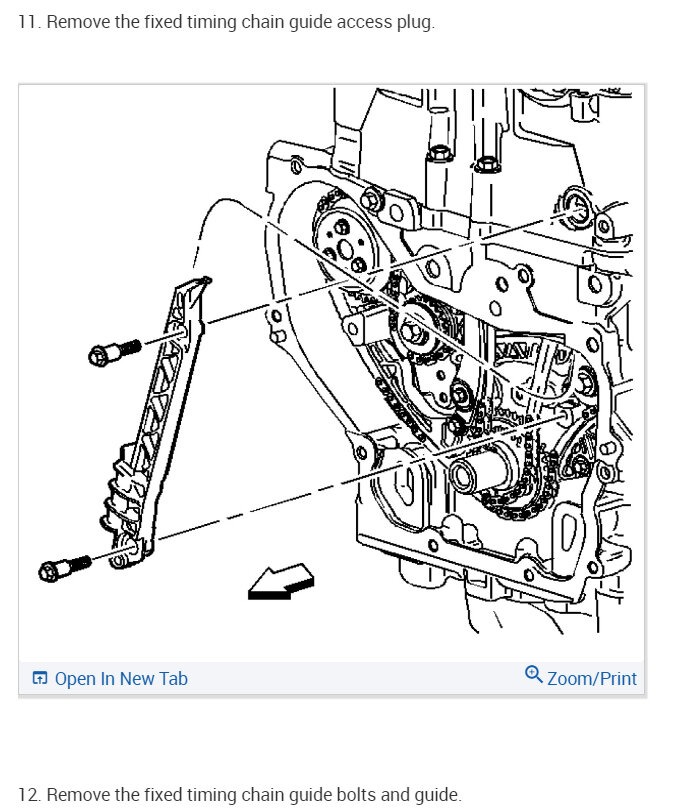 11. Remove the fixed timing chain guide access plug.

Open In New Tab

Zoom/Print

12. Remove the fixed timing chain guide bolts and guide.