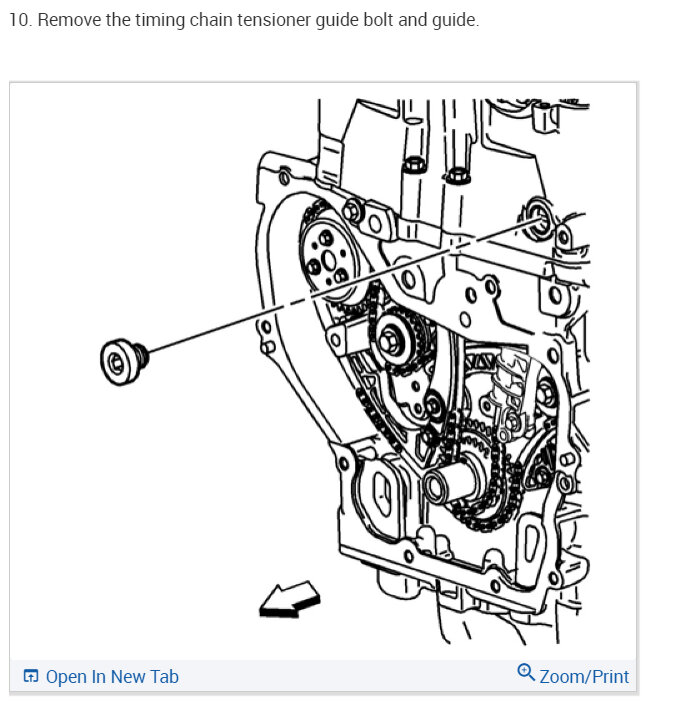 10. Remove the timing chain tensioner guide bolt and guide.

Open In New Tab

Zoom/Print