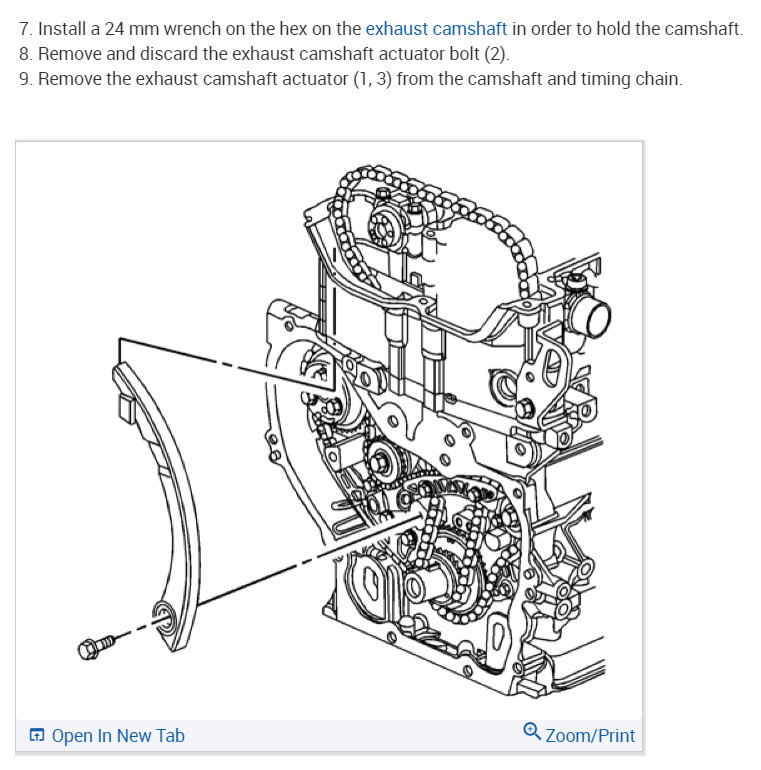 7. Install a 24 mm wrench on the hex on the exhaust camshaft in order to hold the camshaft.
8. Remove and discard the exhaust camshaft actuator bolt (2).
9. Remove the exhaust camshaft actuator (1, 3) from the camshaft and timing chain.

Open In New Tab
Zoom/Print