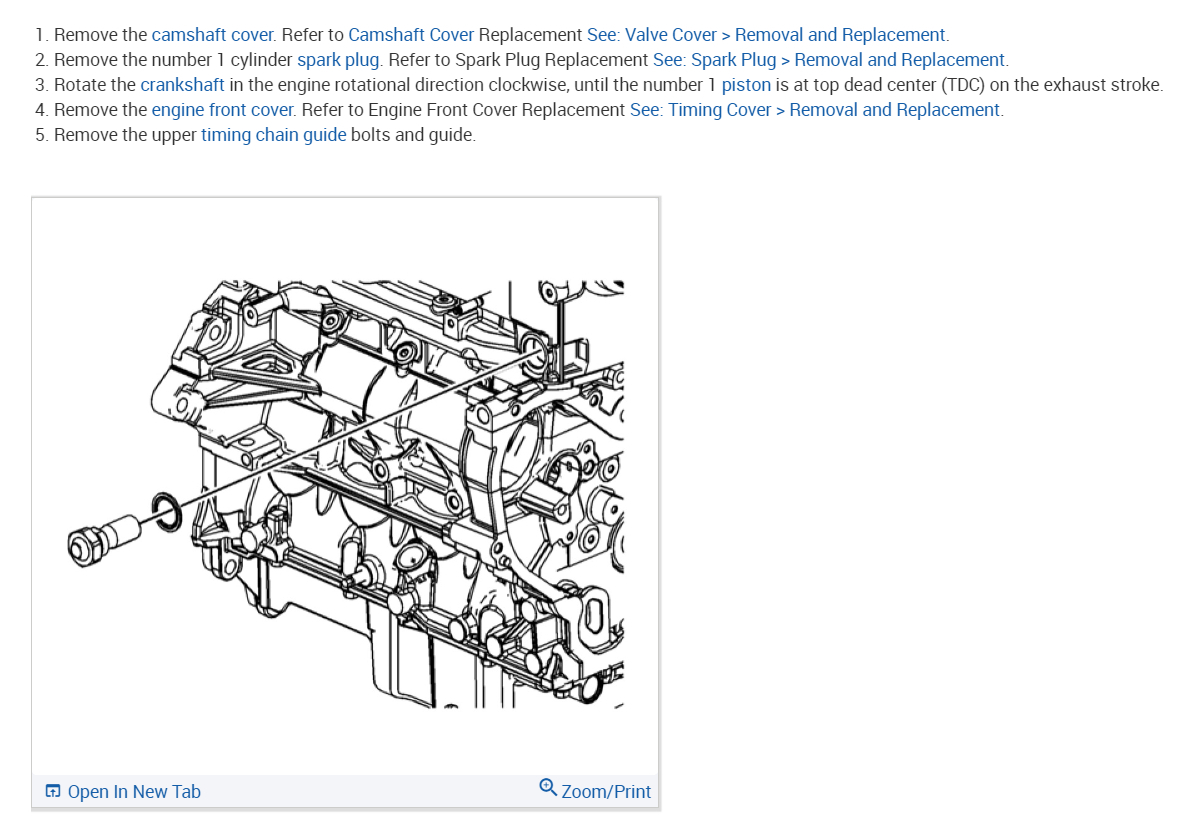 1. Remove the camshaft cover. Refer to Camshaft Cover Replacement See: Valve Cover > Removal and Replacement.
2. Remove the number 1 cylinder spark plug. Refer to Spark Plug Replacement See: Spark Plug > Removal and Replacement.
3. Rotate the crankshaft in the engine rotational direction clockwise, until the number 1 piston is at top dead center (TDC) on the exhaust stroke.
4. Remove the engine front cover. Refer to Engine Front Cover Replacement See: Timing Cover > Removal and Replacement.
5. Remove the upper timing chain guide bolts and guide.

Open In New Tab

Zoom/Print