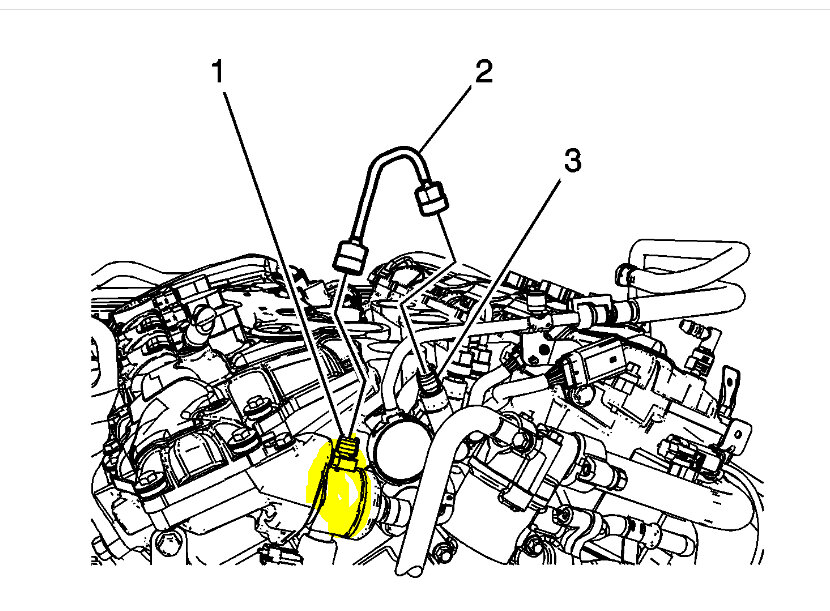 1
2
3