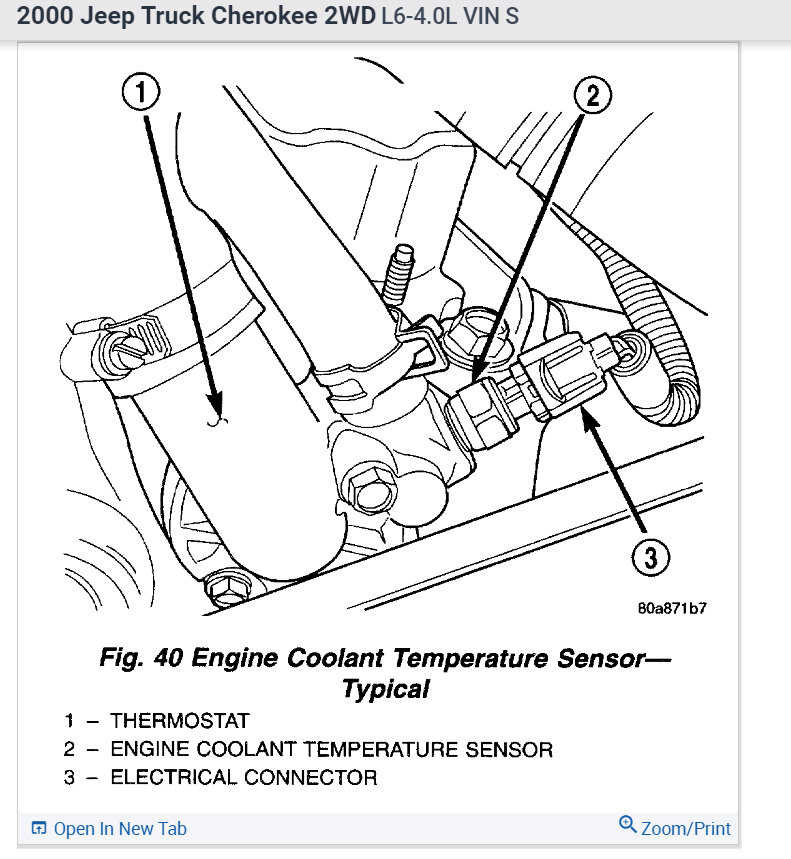 2000 Jeep Truck Cherokee 2WD L6-4.0L VIN S

1

2

3

80a871b7

Fig. 40 Engine Coolant Temperature Sensor—Typical

1 – THERMOSTAT
2 – ENGINE COOLANT TEMPERATURE SENSOR
3 – ELECTRICAL CONNECTOR

Open In New Tab

Zoom/Print