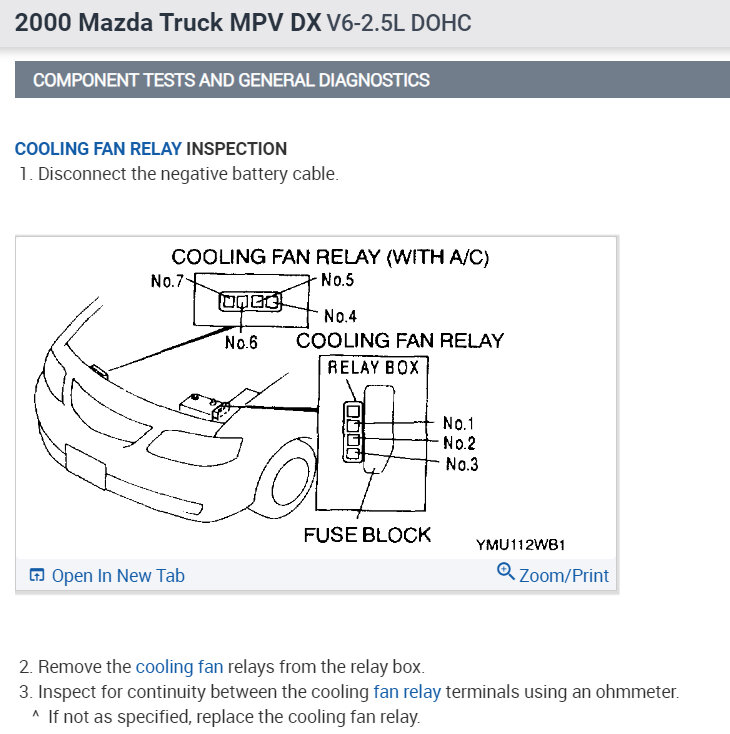 2000 Mazda Truck MPV DX V6-2.5L DOHC

COMPONENT TESTS AND GENERAL DIAGNOSTICS

COOLING FAN RELAY INSPECTION

1. Disconnect the negative battery cable.

COOLING FAN RELAY (WITH A/C)
No.7
No.5
No.4
No.6
COOLING FAN RELAY
RELAY BOX
No.1
No.2
No.3
FUSE BLOCK
YMU112WB1

Open In New Tab
Zoom/Print

2. Remove the cooling fan relays from the relay box.
3. Inspect for continuity between the cooling fan relay terminals using an ohmmeter.
^ If not as specified, replace the cooling fan relay.