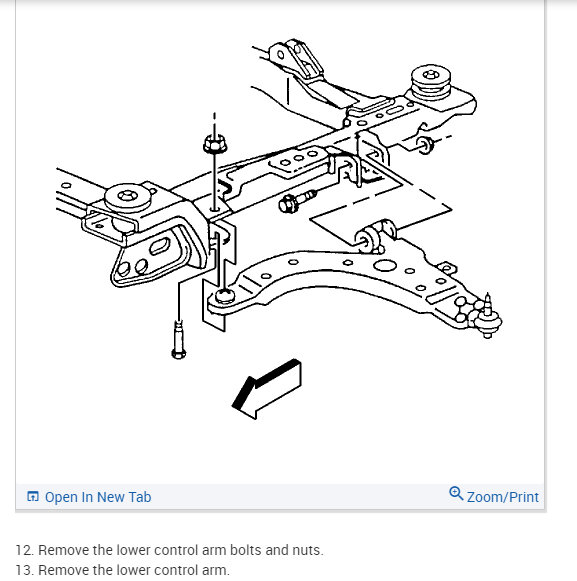 Open In New Tab

Zoom/Print

12. Remove the lower control arm bolts and nuts.
13. Remove the lower control arm.