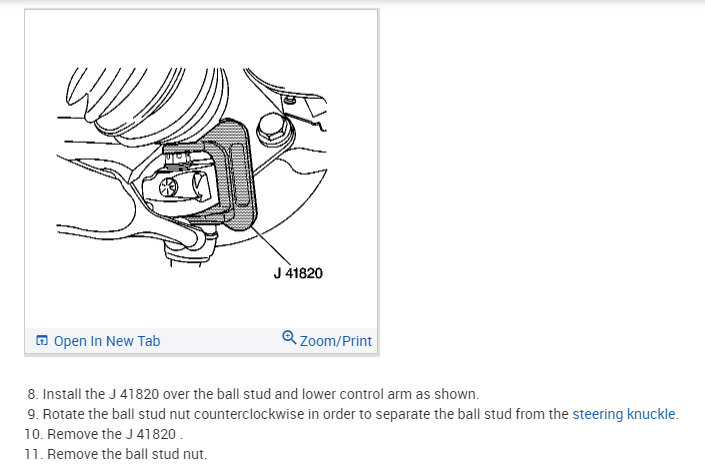 J 41820

Open In New Tab

Zoom/Print

8. Install the J 41820 over the ball stud and lower control arm as shown.
9. Rotate the ball stud nut counterclockwise in order to separate the ball stud from the steering knuckle.
10. Remove the J 41820 .
11. Remove the ball stud nut.