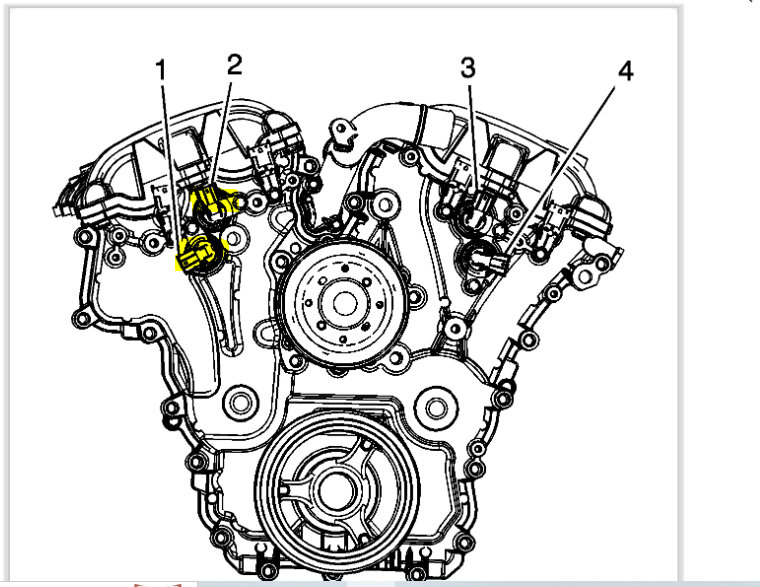 1
2
3
4