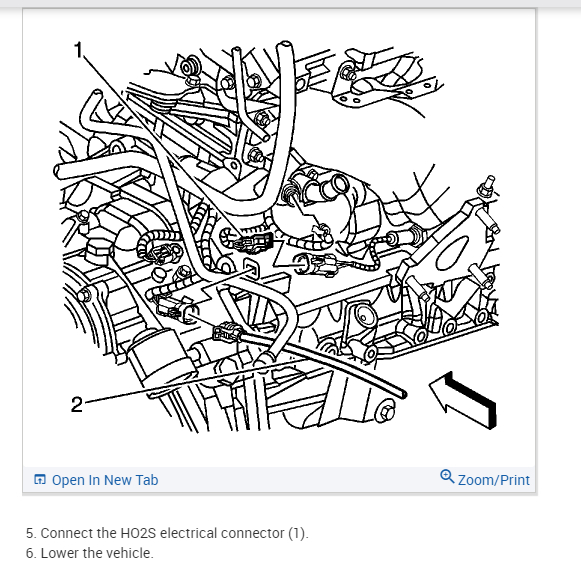 1

2

Open In New Tab

Zoom/Print

5. Connect the HO2S electrical connector (1).
6. Lower the vehicle.