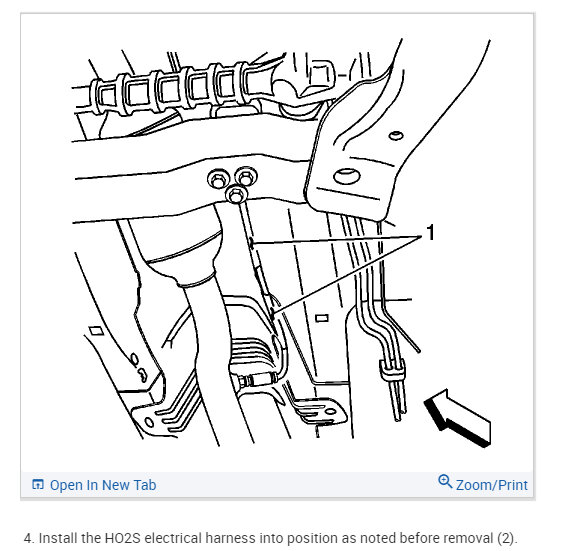 1

Open In New Tab

Zoom/Print

4. Install the HO2S electrical harness into position as noted before removal (2).