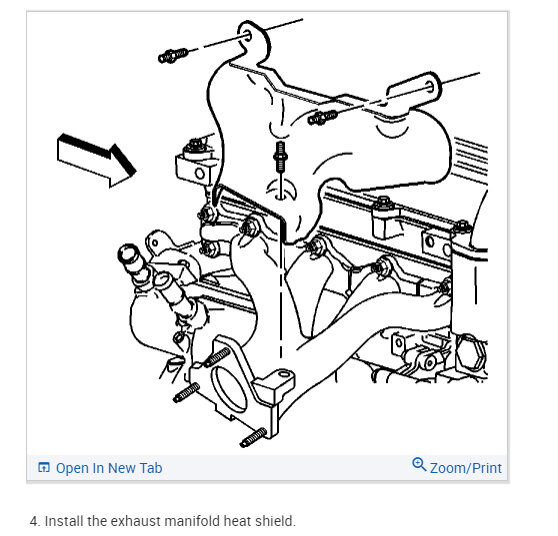 Open In New Tab

Zoom/Print

4. Install the exhaust manifold heat shield.