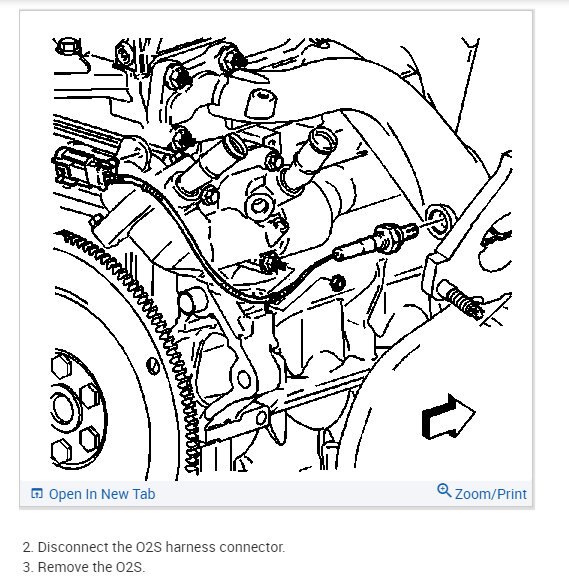 Open In New Tab

Zoom/Print

2. Disconnect the O2S harness connector.
3. Remove the O2S.