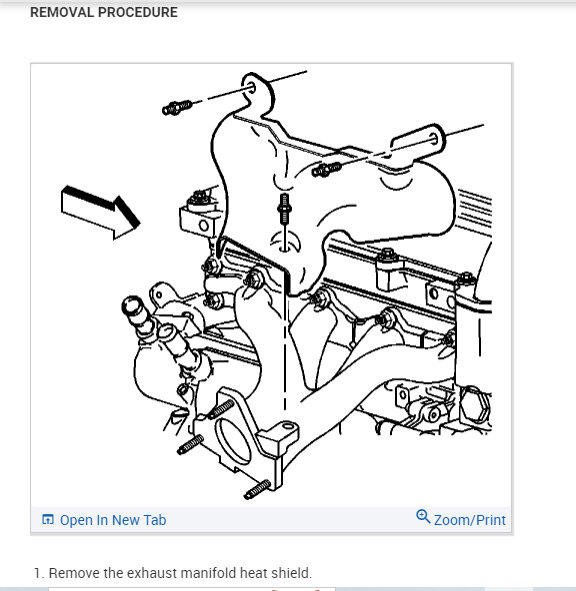 REMOVAL PROCEDURE

Open In New Tab

Zoom/Print

1. Remove the exhaust manifold heat shield.