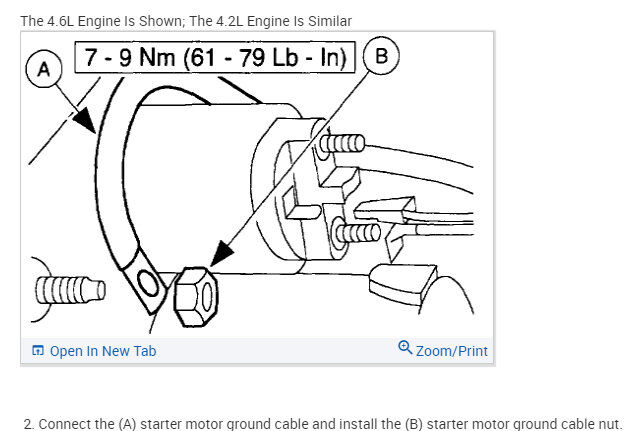 The 4.6L Engine Is Shown; The 4.2L Engine Is Similar

A

7 - 9 Nm (61 - 79 Lb - In)

B

Open In New Tab

Zoom/Print

2. Connect the (A) starter motor ground cable and install the (B) starter motor ground cable nut.