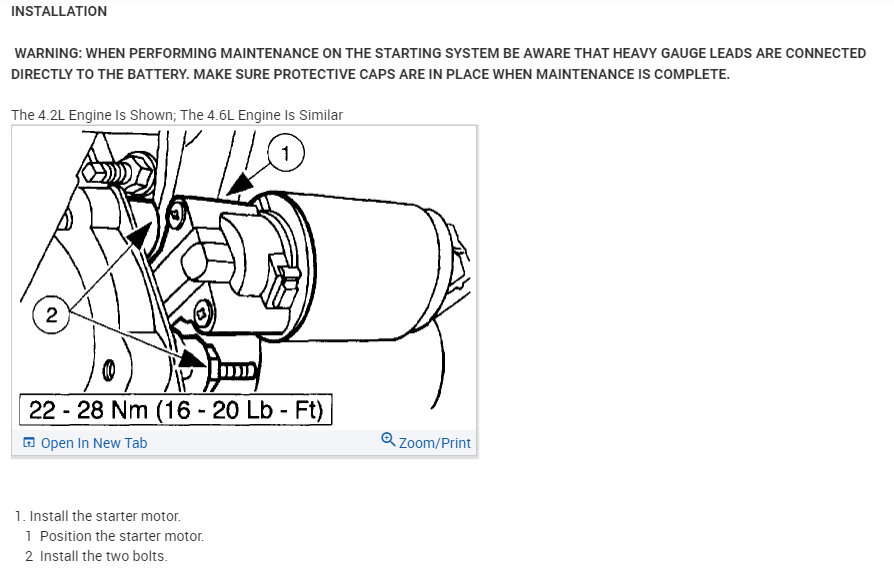 INSTALLATION

WARNING: WHEN PERFORMING MAINTENANCE ON THE STARTING SYSTEM BE AWARE THAT HEAVY GAUGE LEADS ARE CONNECTED DIRECTLY TO THE BATTERY. MAKE SURE PROTECTIVE CAPS ARE IN PLACE WHEN MAINTENANCE IS COMPLETE.

The 4.2L Engine Is Shown; The 4.6L Engine Is Similar

1

2

22 - 28 Nm (16 - 20 Lb - Ft)

Open In New Tab

Zoom/Print

1. Install the starter motor.
1 Position the starter motor.
2 Install the two bolts.