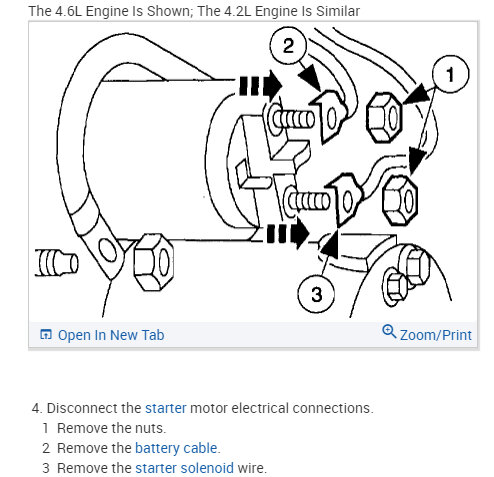 The 4.6L Engine Is Shown; The 4.2L Engine Is Similar

2

1

3

Open In New Tab

Zoom/Print

4. Disconnect the starter motor electrical connections.

1 Remove the nuts.

2 Remove the battery cable.

3 Remove the starter solenoid wire.