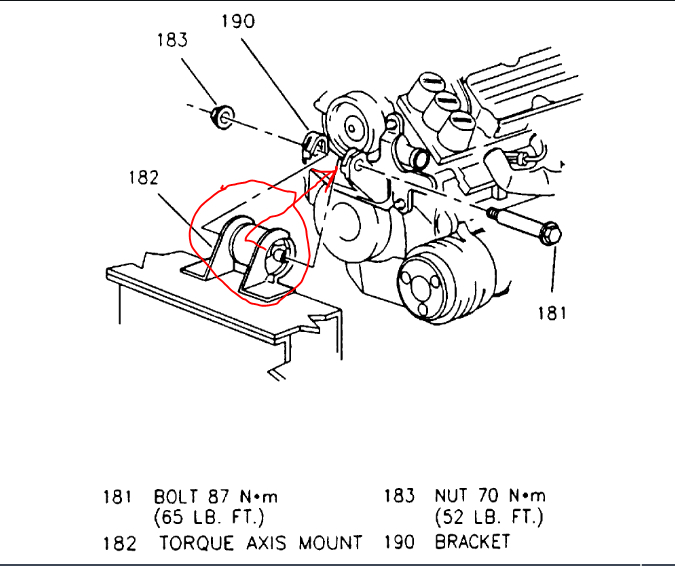 190

183

182

181

181 BOLT 87 N•m (65 LB. FT.)

182 TORQUE AXIS MOUNT

183 NUT 70 N•m (52 LB. FT.)

190 BRACKET