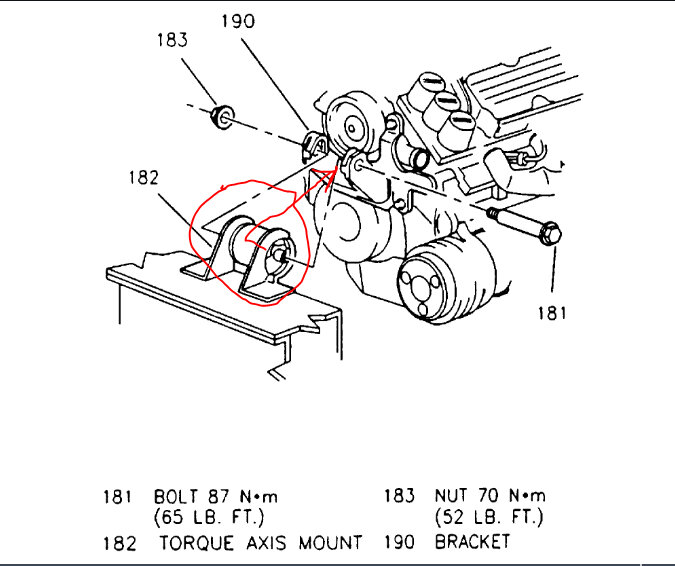 190

183

182

181

181 BOLT 87 N•m (65 LB. FT.)

182 TORQUE AXIS MOUNT

183 NUT 70 N•m (52 LB. FT.)

190 BRACKET