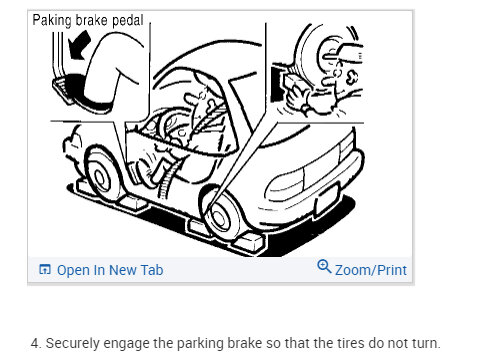 Paking brake pedal

Open In New Tab

Zoom/Print

4. Securely engage the parking brake so that the tires do not turn.