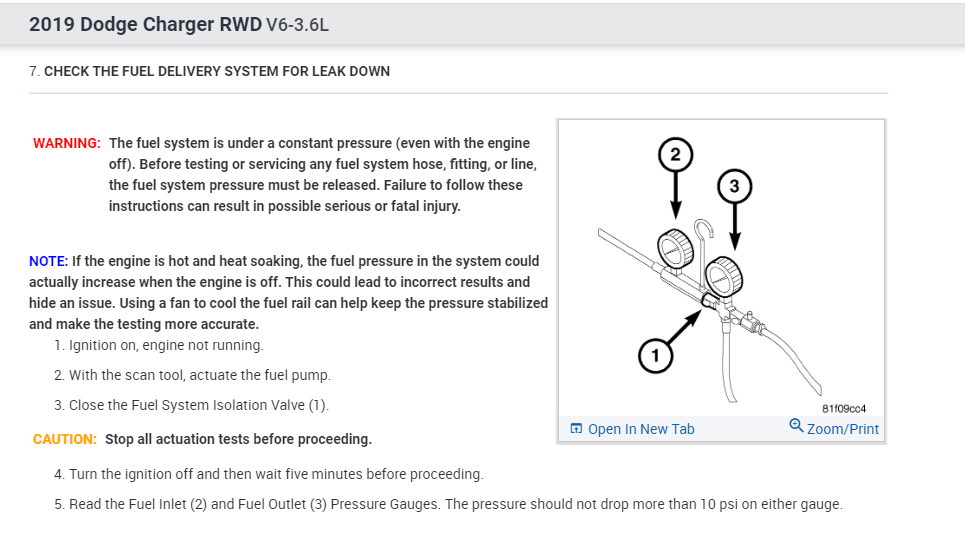 2019 Dodge Charger RWD V6-3.6L

7. CHECK THE FUEL DELIVERY SYSTEM FOR LEAK DOWN

WARNING: The fuel system is under a constant pressure (even with the engine off). Before testing or servicing any fuel system hose, fitting, or line, the fuel system pressure must be released. Failure to follow these instructions can result in possible serious or fatal injury.

NOTE: If the engine is hot and heat soaking, the fuel pressure in the system could actually increase when the engine is off. This could lead to incorrect results and hide an issue. Using a fan to cool the fuel rail can help keep the pressure stabilized and make the testing more accurate.

1. Ignition on, engine not running.

2. With the scan tool, actuate the fuel pump.

3. Close the Fuel System Isolation Valve (1).

CAUTION: Stop all actuation tests before proceeding.

4. Turn the ignition off and then wait five minutes before proceeding.

5. Read the Fuel Inlet (2) and Fuel Outlet (3) Pressure Gauges. The pressure should not drop more than 10 psi on either gauge.

2

3

1

81f09cc4

Open In New Tab

Zoom/Print