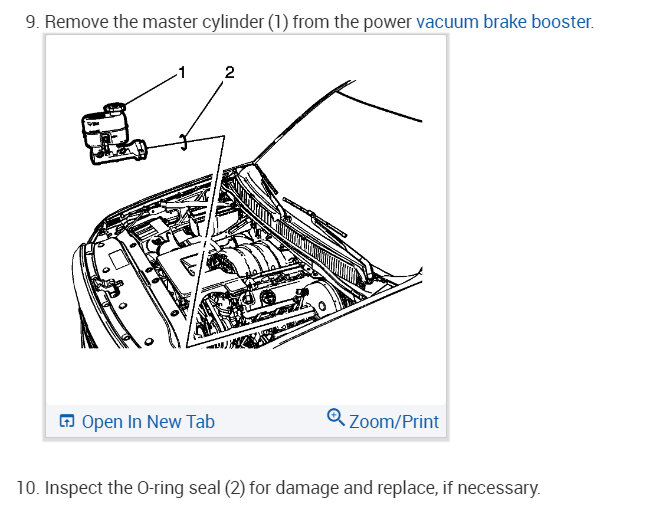 9. Remove the master cylinder (1) from the power vacuum brake booster.

1
2

Open In New Tab
Zoom/Print

10. Inspect the O-ring seal (2) for damage and replace, if necessary.