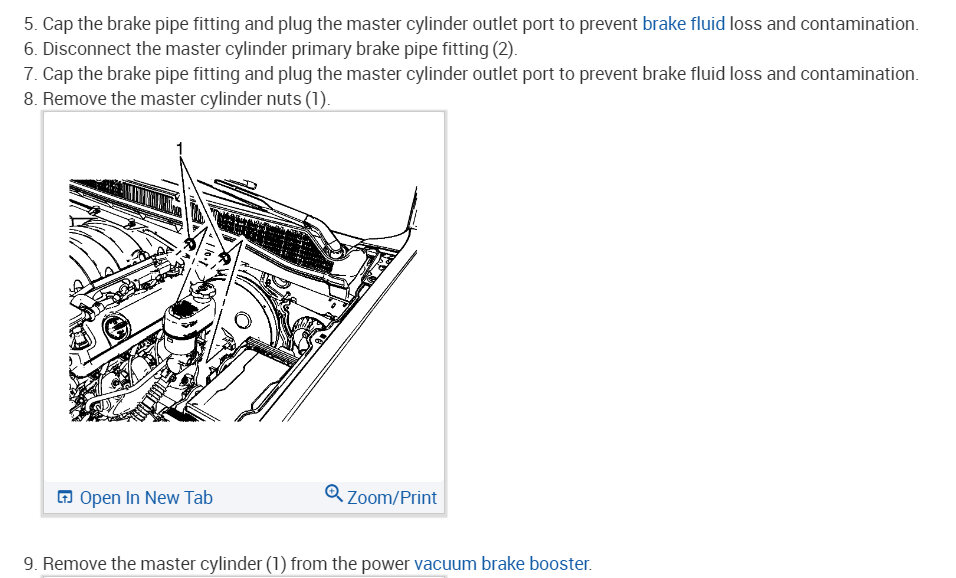 5. Cap the brake pipe fitting and plug the master cylinder outlet port to prevent brake fluid loss and contamination.
6. Disconnect the master cylinder primary brake pipe fitting (2).
7. Cap the brake pipe fitting and plug the master cylinder outlet port to prevent brake fluid loss and contamination.
8. Remove the master cylinder nuts (1).

1

Open In New Tab
Zoom/Print

9. Remove the master cylinder (1) from the power vacuum brake booster.