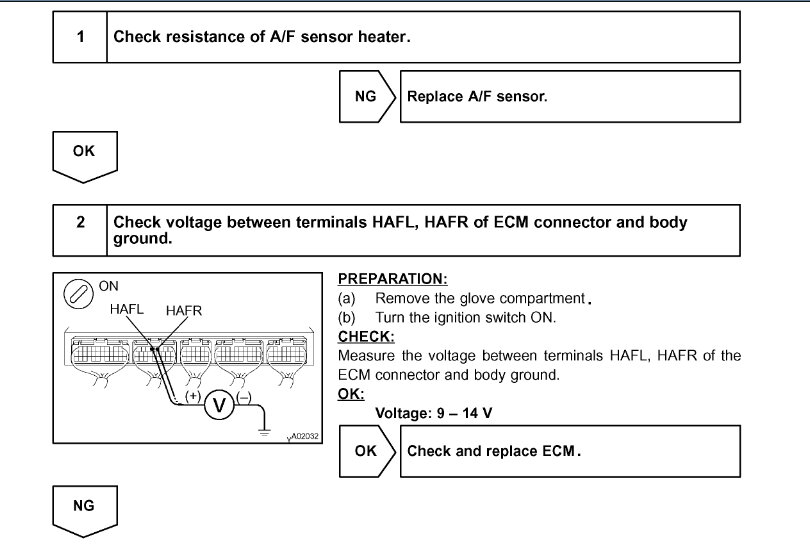 1 Check resistance of A/F sensor heater.

NG Replace A/F sensor.

OK

2 Check voltage between terminals HAFL, HAFR of ECM connector and body ground.

ON
HAFL HAFR
(+) V (−)
A02032

PREPARATION:
(a) Remove the glove compartment.
(b) Turn the ignition switch ON.
CHECK:
Measure the voltage between terminals HAFL, HAFR of the ECM connector and body ground.
OK:
Voltage: 9 – 14 V

OK Check and replace ECM.

NG