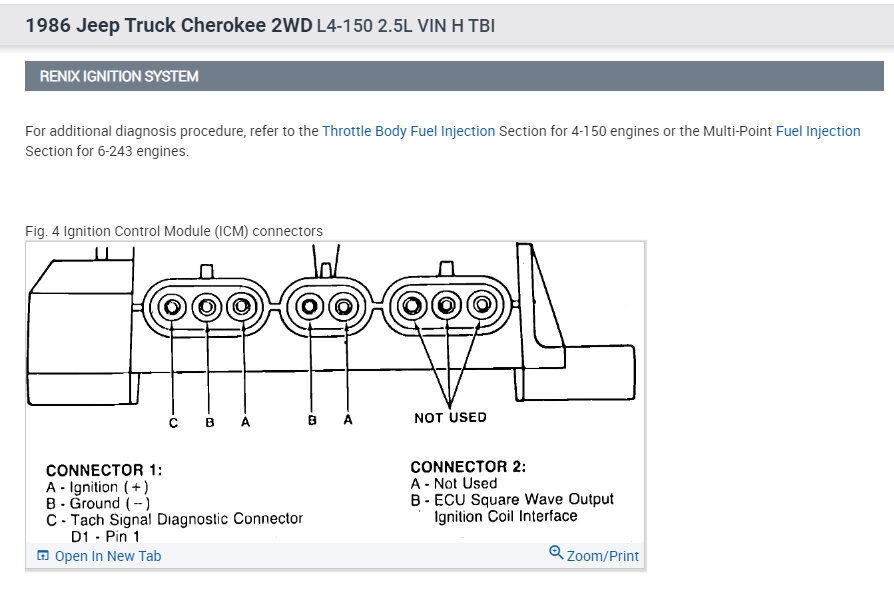 1986 Jeep Truck Cherokee 2WD L4-150 2.5L VIN H TBI

RENIX IGNITION SYSTEM

For additional diagnosis procedure, refer to the Throttle Body Fuel Injection Section for 4-150 engines or the Multi-Point Fuel Injection Section for 6-243 engines.

Fig. 4 Ignition Control Module (ICM) connectors

C B A B A NOT USED

CONNECTOR 1:
A - Ignition (+)
B - Ground (−)
C - Tach Signal Diagnostic Connector D1 - Pin 1

CONNECTOR 2:
A - Not Used
B - ECU Square Wave Output Ignition Coil Interface

Open In New Tab
Zoom/Print